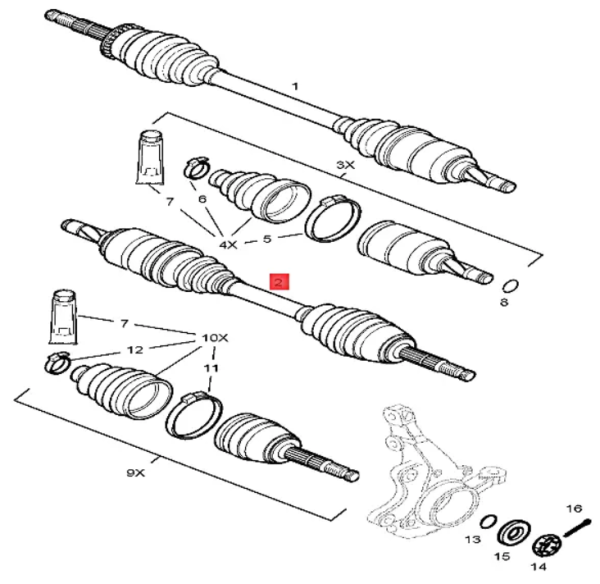 1
3X
7
6
4X
5
2
8
7
10X
12
11
9X
16
13
15
14